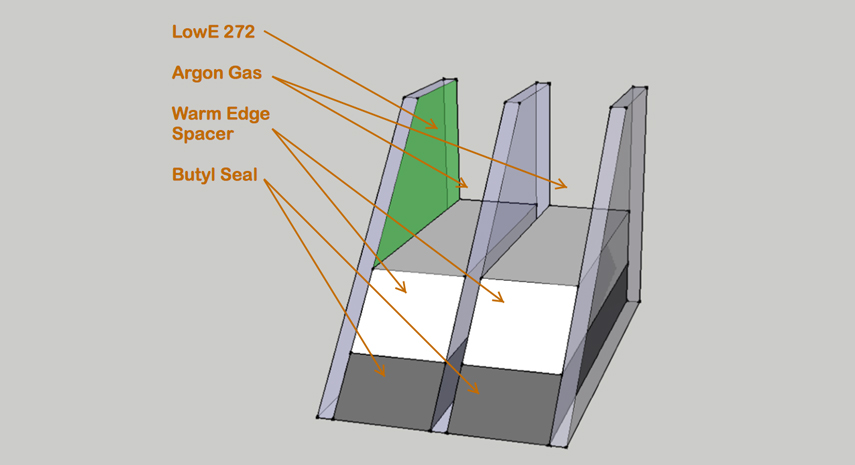 LowE 272

Argon Gas

Warm Edge Spacer

Butyl Seal